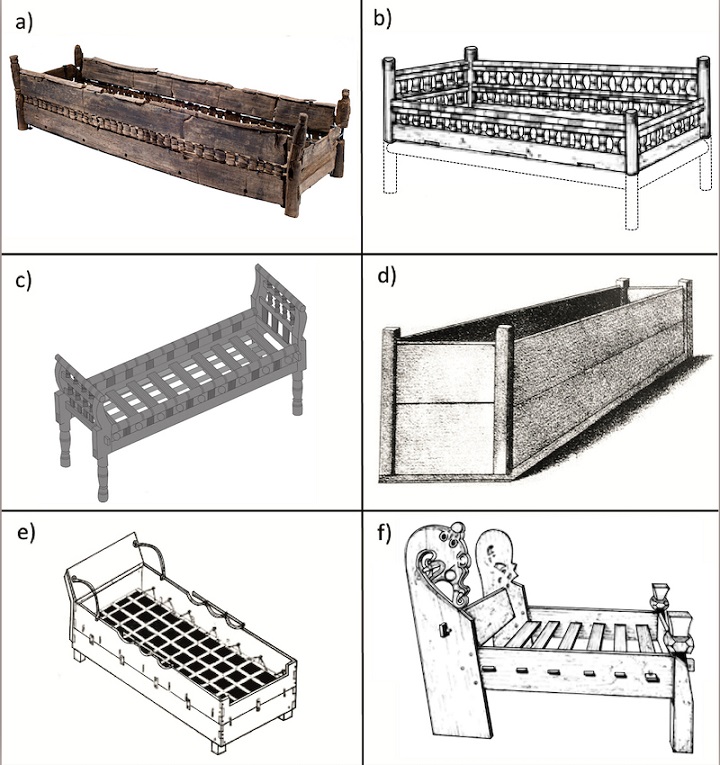 a)
b)
c)
d)
e)
f)