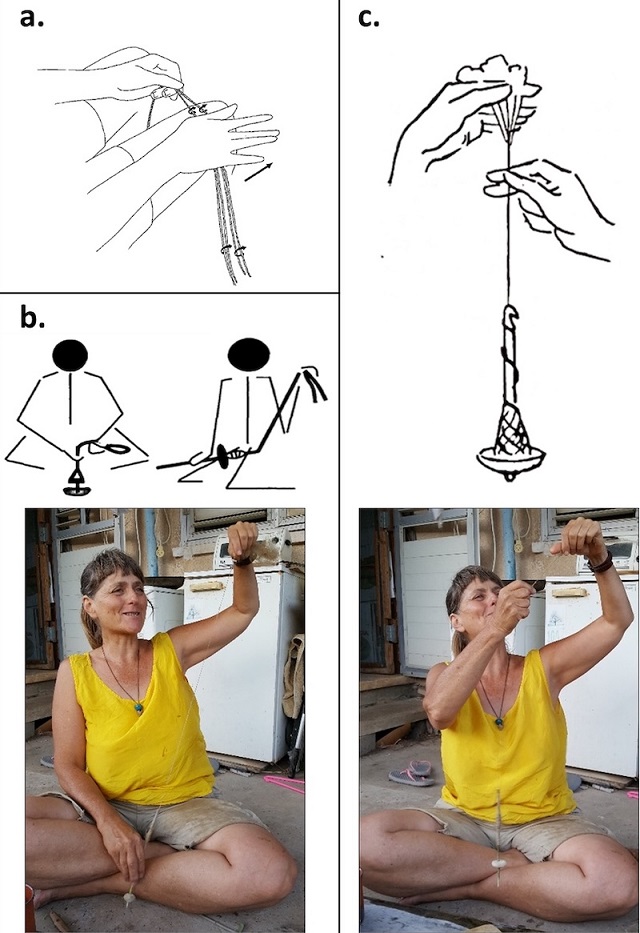 a.

b.

c.