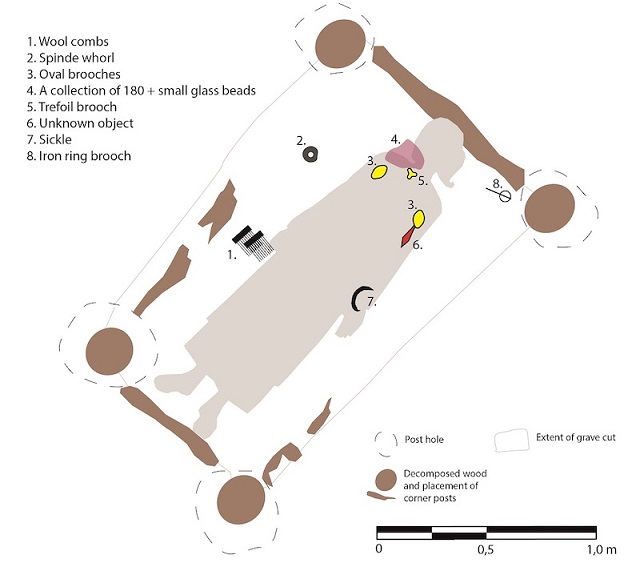 1. Wool combs
2. Spinde whorl
3. Oval brooches
4. A collection of 180 + small glass beads
5. Trefoil brooch
6. Unknown object
7. Sickle
8. Iron ring brooch

2.
4.
3.
5.
8.
3.
6.
1.
7.

Post hole
Extent of grave cut
Decomposed wood and placement of corner posts

0
0,5
1,0 m